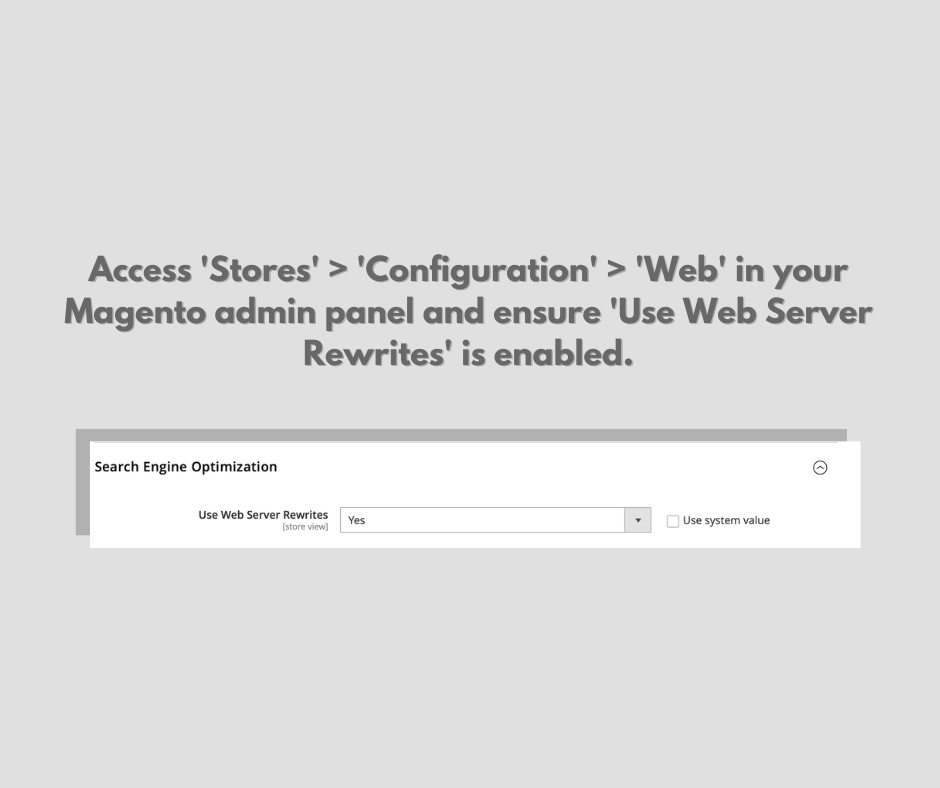 Access 'Stores' > 'Configuration' > 'Web' in your Magento admin panel and ensure 'Use Web Server Rewrites' is enabled.

Search Engine Optimization

Use Web Server Rewrites
[store view]

Yes

Use system value